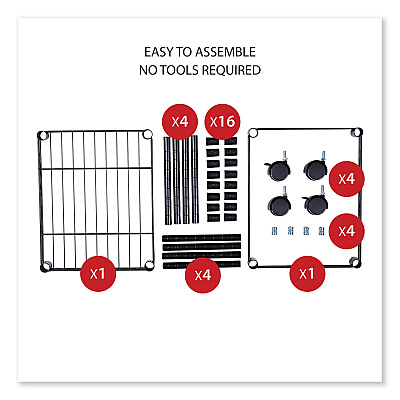 EASY TO ASSEMBLE
NO TOOLS REQUIRED

X4

X16

X4

X4

X1

X4

X1