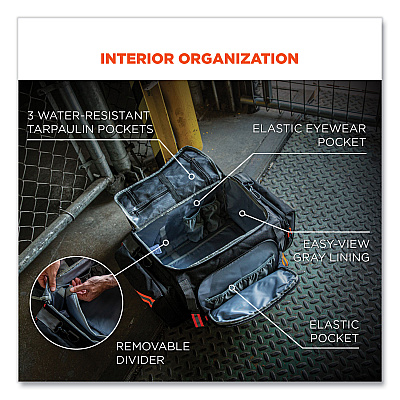 INTERIOR ORGANIZATION

3 WATER-RESISTANT TARPAULIN POCKETS

ELASTIC EYEWEAR POCKET

EASY-VIEW GRAY LINING

ELASTIC POCKET

REMOVABLE DIVIDER