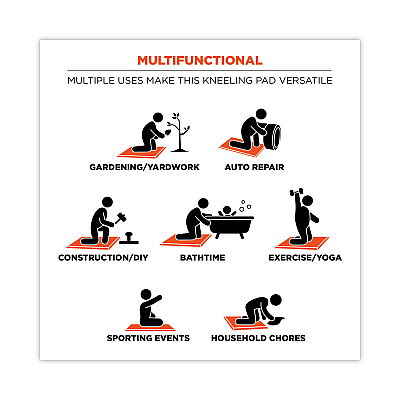 MULTIFUNCTIONAL

MULTIPLE USES MAKE THIS KNEELING PAD VERSATILE

GARDENING/YARDWORK

AUTO REPAIR

CONSTRUCTION/DIY

BATHTIME

EXERCISE/YOGA

SPORTING EVENTS

HOUSEHOLD CHORES