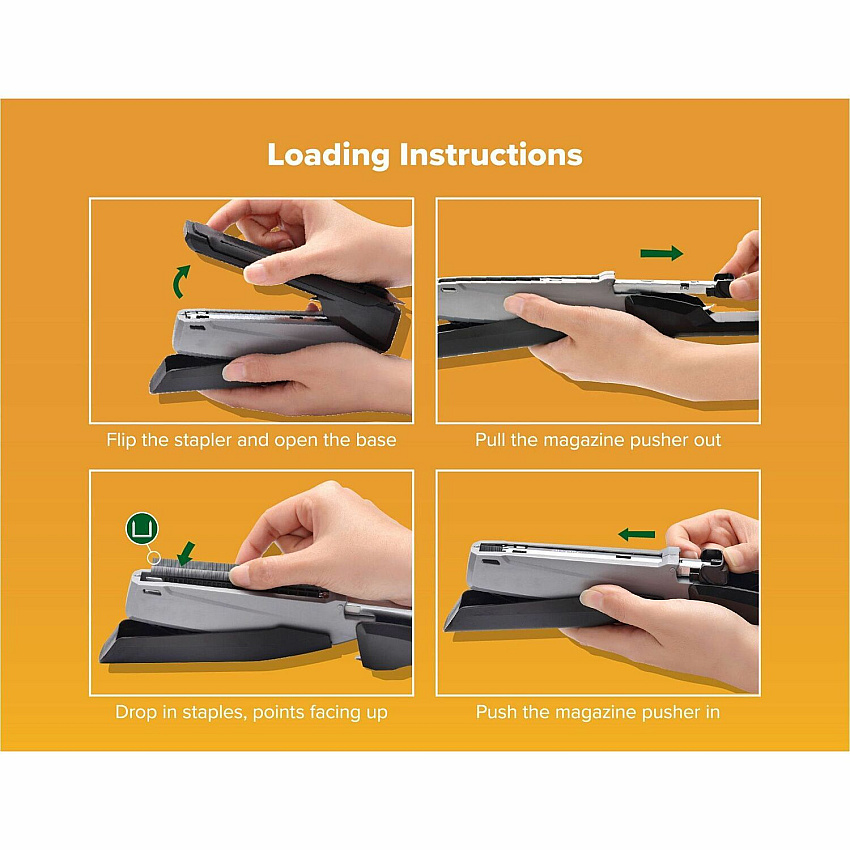 Loading Instructions

Flip the stapler and open the base

Pull the magazine pusher out

Drop in staples, points facing up

Push the magazine pusher in