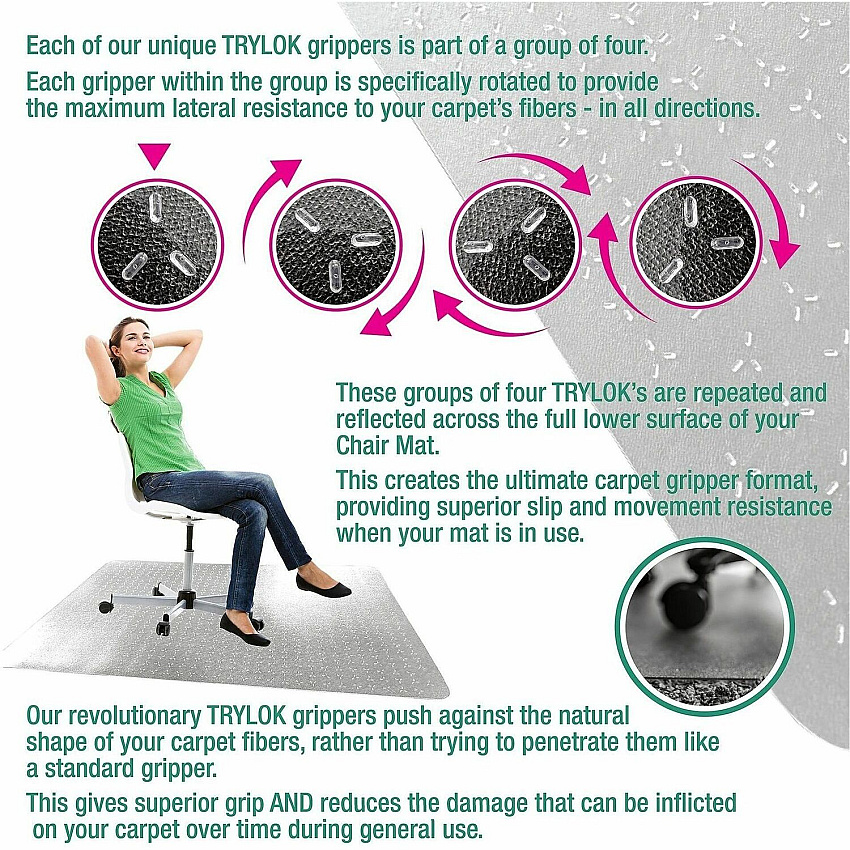 Each of our unique TRYLOK grippers is part of a group of four.

Each gripper within the group is specifically rotated to provide the maximum lateral resistance to your carpet's fibers - in all directions.

These groups of four TRYLOK's are repeated and reflected across the full lower surface of your Chair Mat.

This creates the ultimate carpet gripper format, providing superior slip and movement resistance when your mat is in use.

Our revolutionary TRYLOK grippers push against the natural shape of your carpet fibers, rather than trying to penetrate them like a standard gripper.

This gives superior grip AND reduces the damage that can be inflicted on your carpet over time during general use.