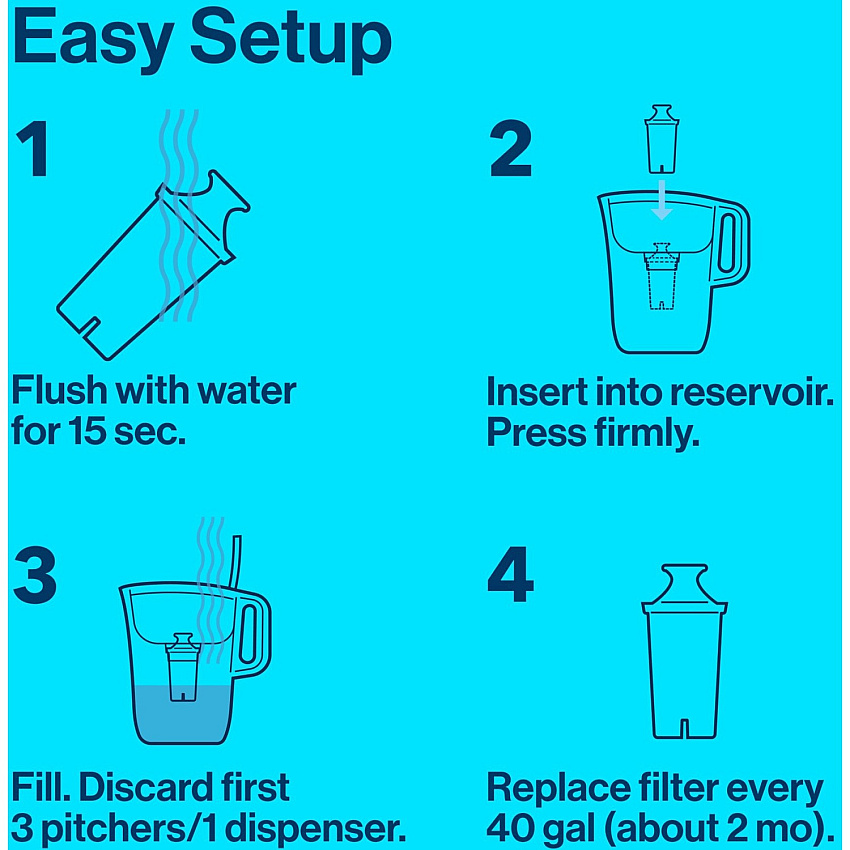 Easy Setup

1

Flush with water for 15 sec.

2

Insert into reservoir. Press firmly.

3

Fill. Discard first 3 pitchers/1 dispenser.

4

Replace filter every 40 gal (about 2 mo).